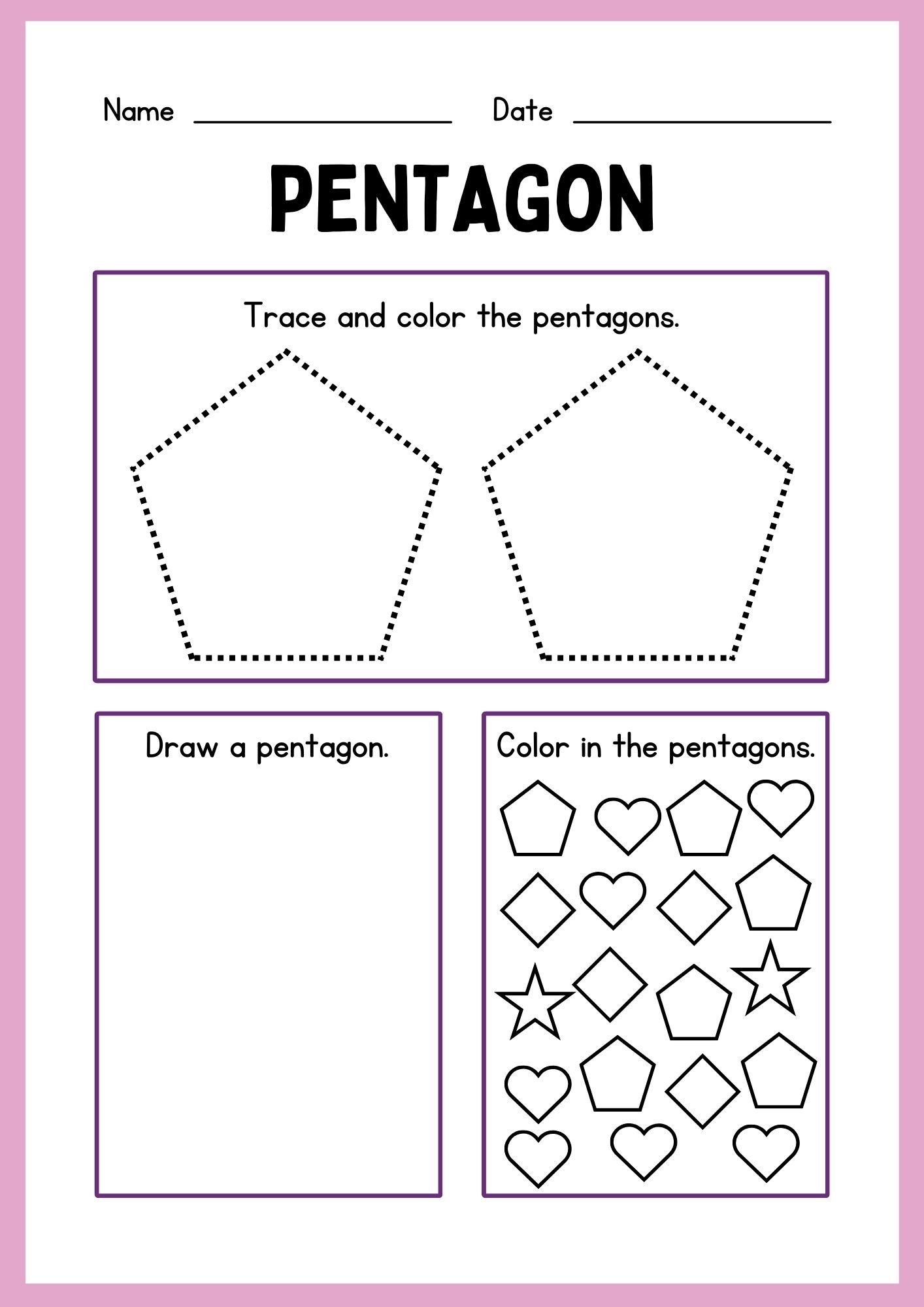 Name ________________ Date ________________

PENTAGON

Trace and color the pentagons.

Draw a pentagon.

Color in the pentagons.